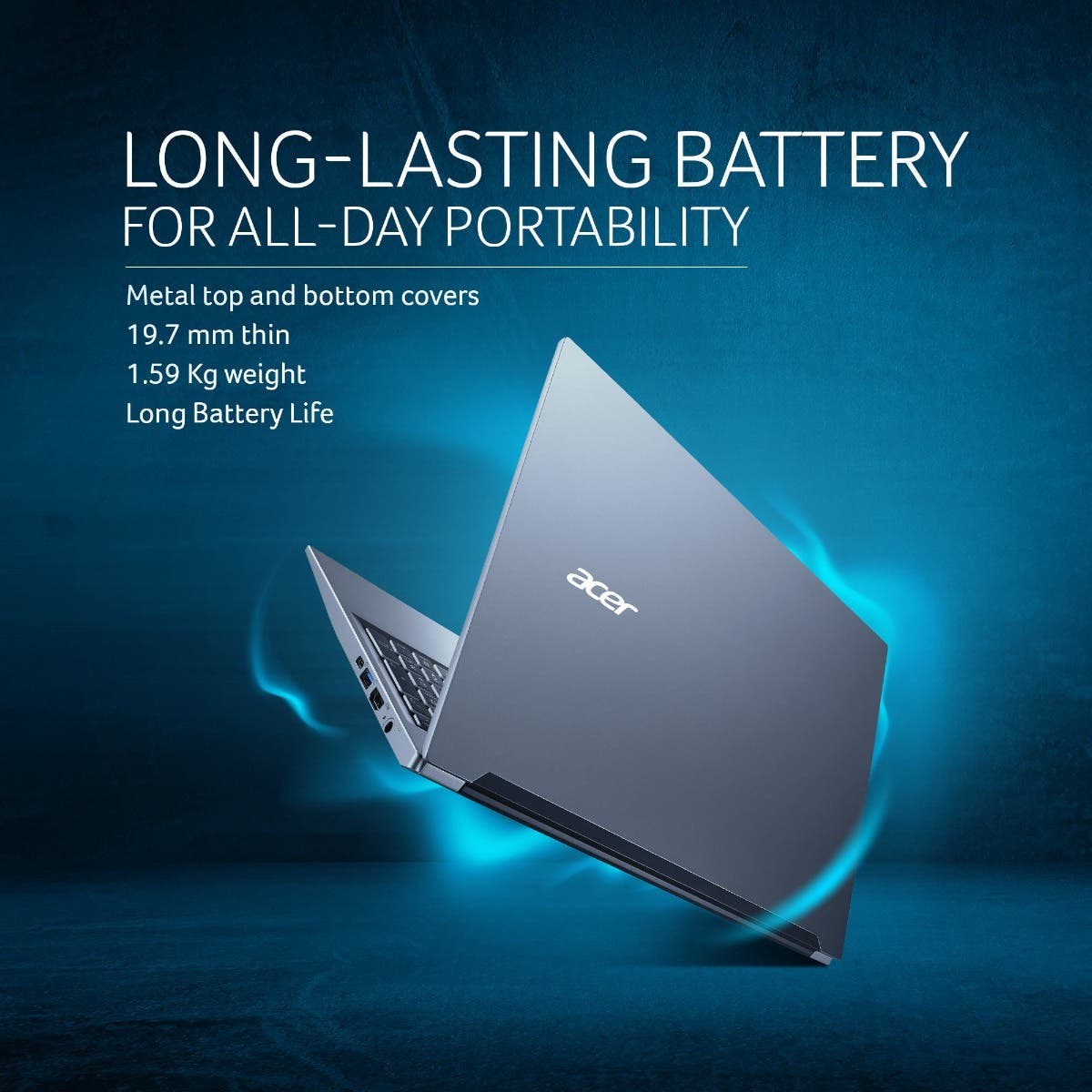 LONG-LASTING BATTERY
FOR ALL-DAY PORTABILITY

Metal top and bottom covers
19.7 mm thin
1.59 Kg weight
Long Battery Life

acer